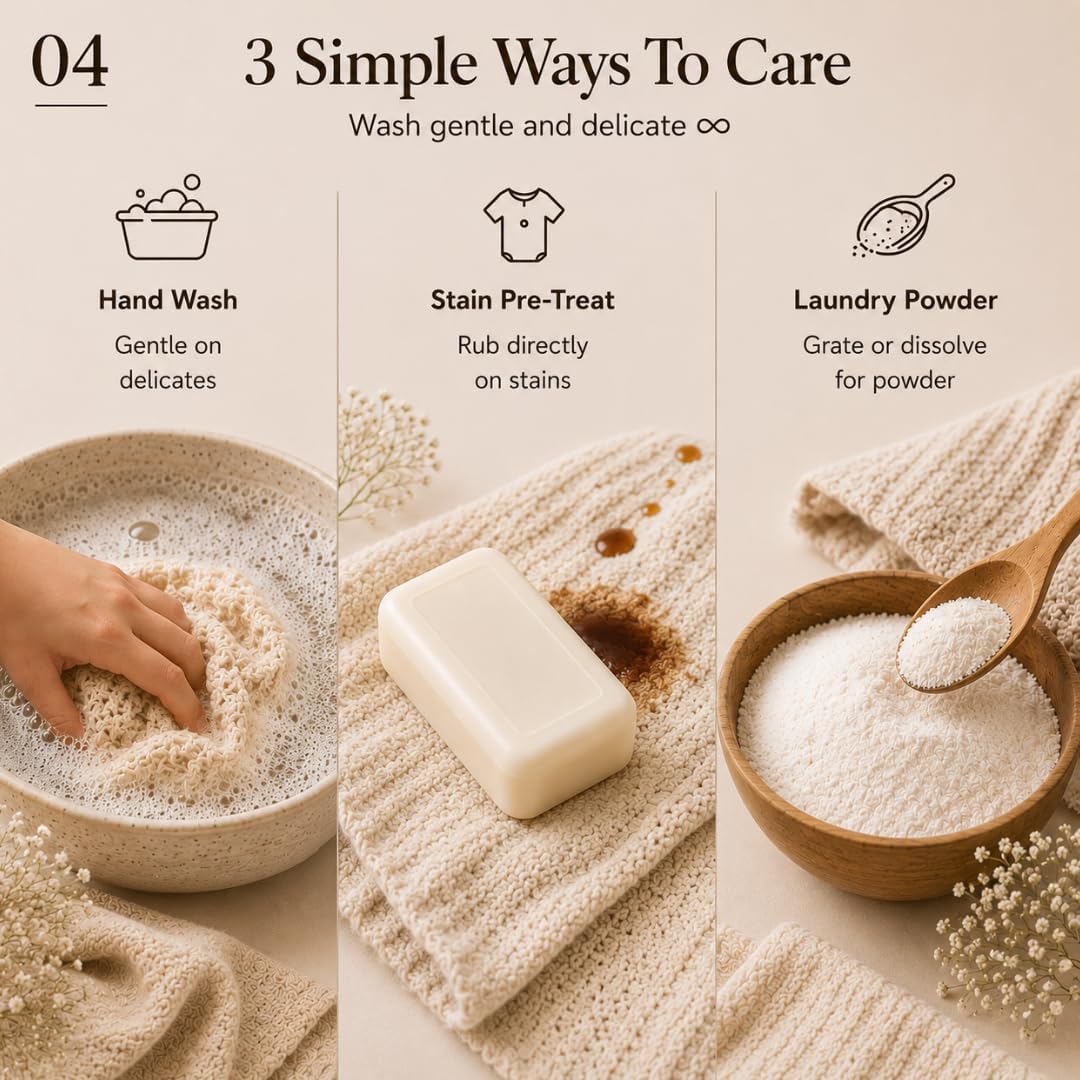 04

3 Simple Ways To Care

Wash gentle and delicate ∞

Hand Wash

Gentle on delicates

Stain Pre-Treat

Rub directly on stains

Laundry Powder

Grate or dissolve for powder